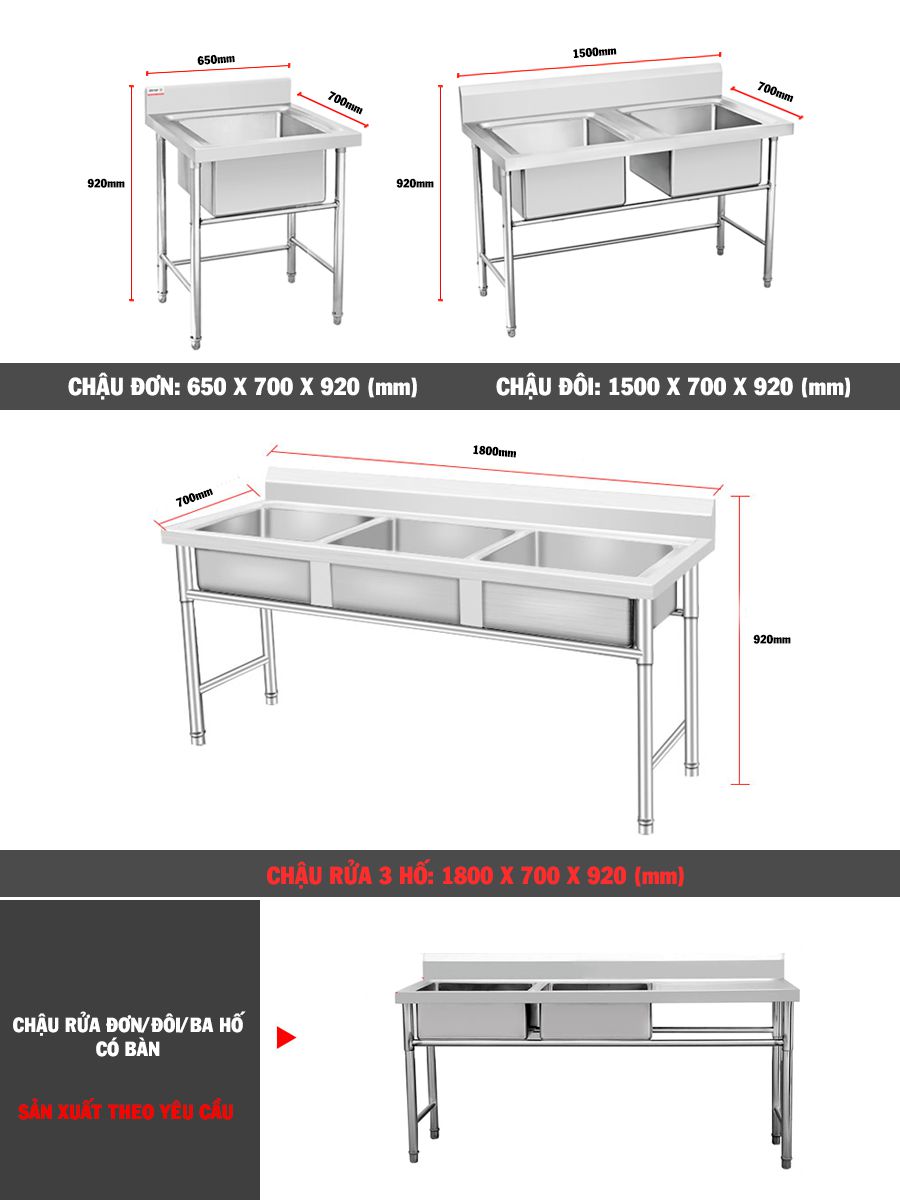 650mm
700mm
920mm

1500mm
700mm
920mm

CHẬU ĐƠN: 650 X 700 X 920 (mm)

CHẬU ĐÔI: 1500 X 700 X 920 (mm)

1800mm
700mm
920mm

CHẬU RỬA 3 HỐ: 1800 X 700 X 920 (mm)

CHẬU RỬA ĐƠN/ĐÔI/BA HỐ CÓ BÀN

SẢN XUẤT THEO YÊU CẦU